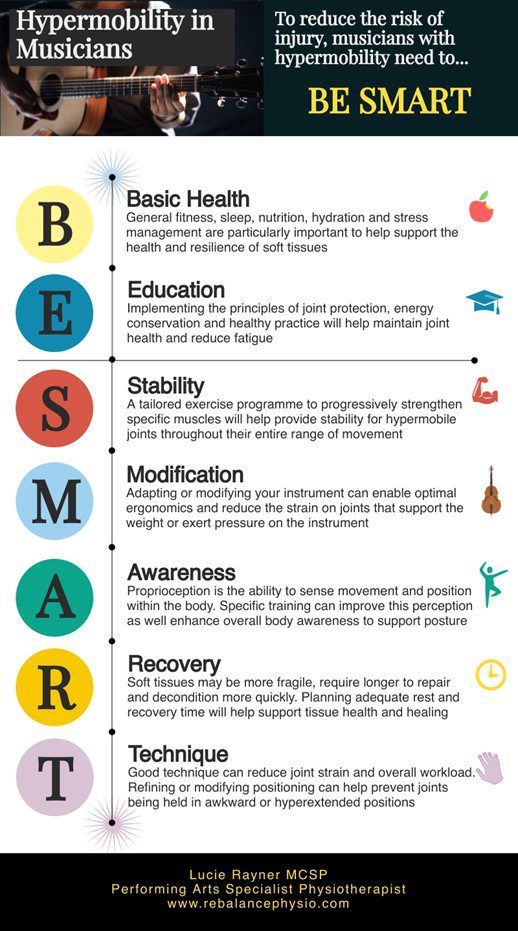 Hypermobility in Musicians

To reduce the risk of injury, musicians with hypermobility need to...

BE SMART

B

Basic Health
General fitness, sleep, nutrition, hydration and stress management are particularly important to help support the health and resilience of soft tissues

E

Education
Implementing the principles of joint protection, energy conservation and healthy practice will help maintain joint health and reduce fatigue

S

Stability
A tailored exercise programme to progressively strengthen specific muscles will help provide stability for hypermobile joints throughout their entire range of movement

M

Modification
Adapting or modifying your instrument can enable optimal ergonomics and reduce the strain on joints that support the weight or exert pressure on the instrument

A

Awareness
Proprioception is the ability to sense movement and position within the body. Specific training can improve this perception as well enhance overall body awareness to support posture

R

Recovery
Soft tissues may be more fragile, require longer to repair and decondition more quickly. Planning adequate rest and recovery time will help support tissue health and healing

T

Technique
Good technique can reduce joint strain and overall workload. Refining or modifying positioning can help prevent joints being held in awkward or hyperextended positions

Lucie Rayner MCSP
Performing Arts Specialist Physiotherapist
www.rebalancephysio.com